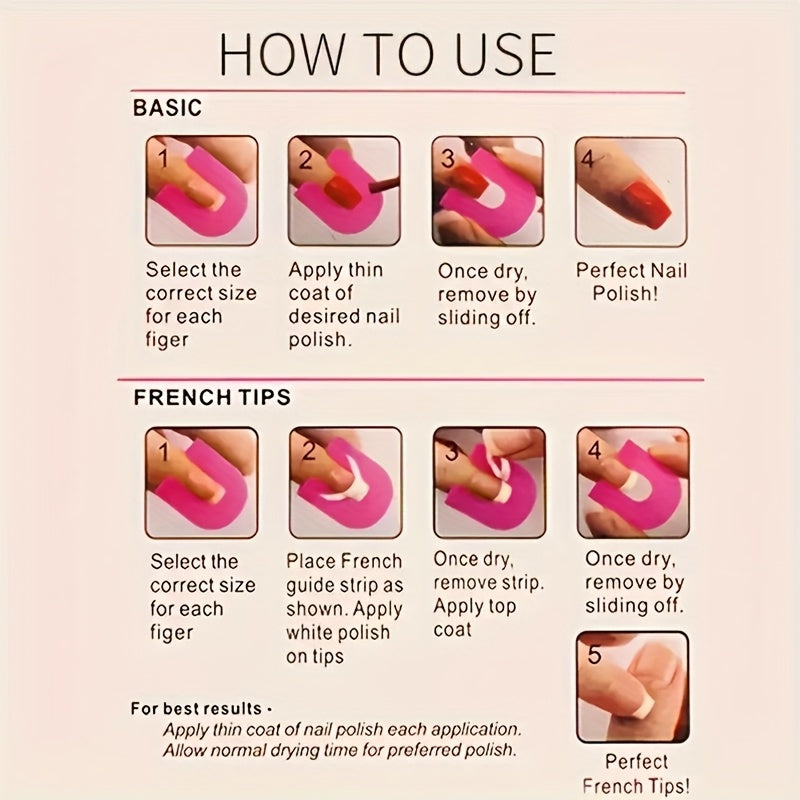 HOW TO USE

BASIC

1
Select the correct size for each figer

2
Apply thin coat of desired nail polish.

3
Once dry, remove by sliding off.

4
Perfect Nail Polish!

FRENCH TIPS

1
Select the correct size for each figer

2
Place French guide strip as shown. Apply white polish on tips

3
Once dry, remove strip. Apply top coat

4
Once dry, remove by sliding off.

5
Perfect French Tips!

For best results -
Apply thin coat of nail polish each application.
Allow normal drying time for preferred polish.